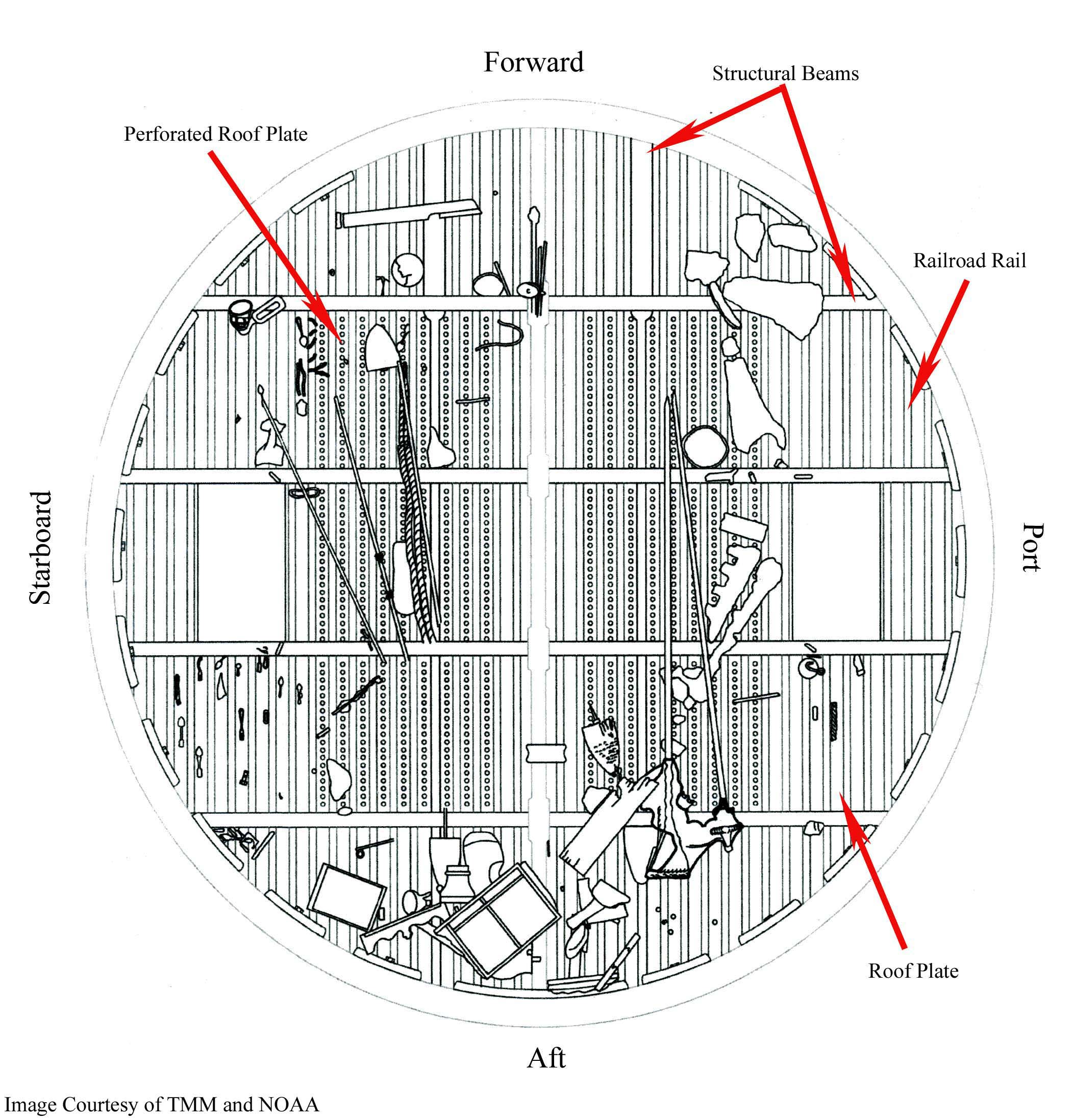 Forward

Structural Beams

Perforated Roof Plate

Railroad Rail

Starboard

Port

Roof Plate

Aft

Image Courtesy of TMM and NOAA