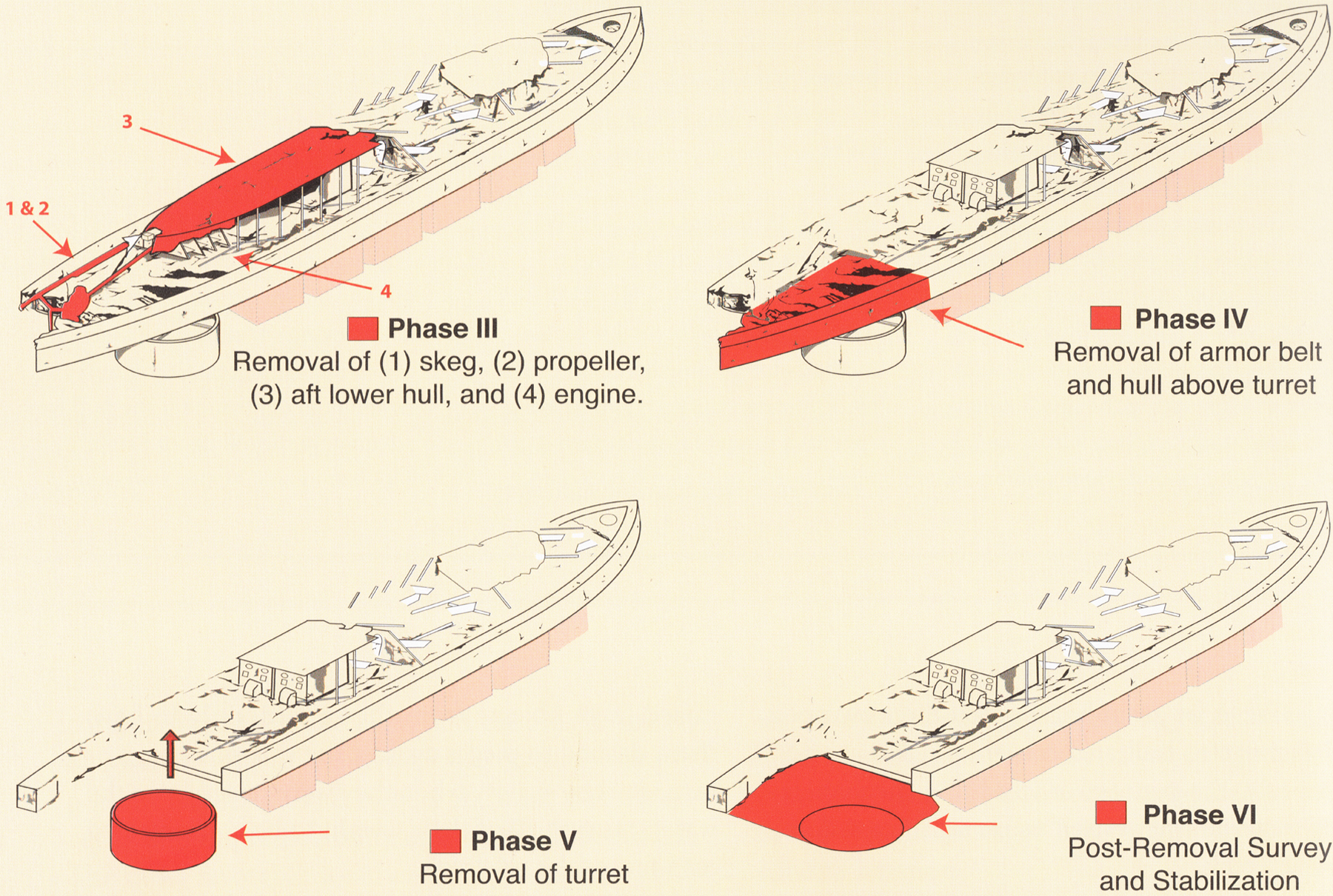 3

1 & 2

4

Phase III
Removal of (1) skeg, (2) propeller, (3) aft lower hull, and (4) engine.

Phase IV
Removal of armor belt and hull above turret

Phase V
Removal of turret

Phase VI
Post-Removal Survey and Stabilization